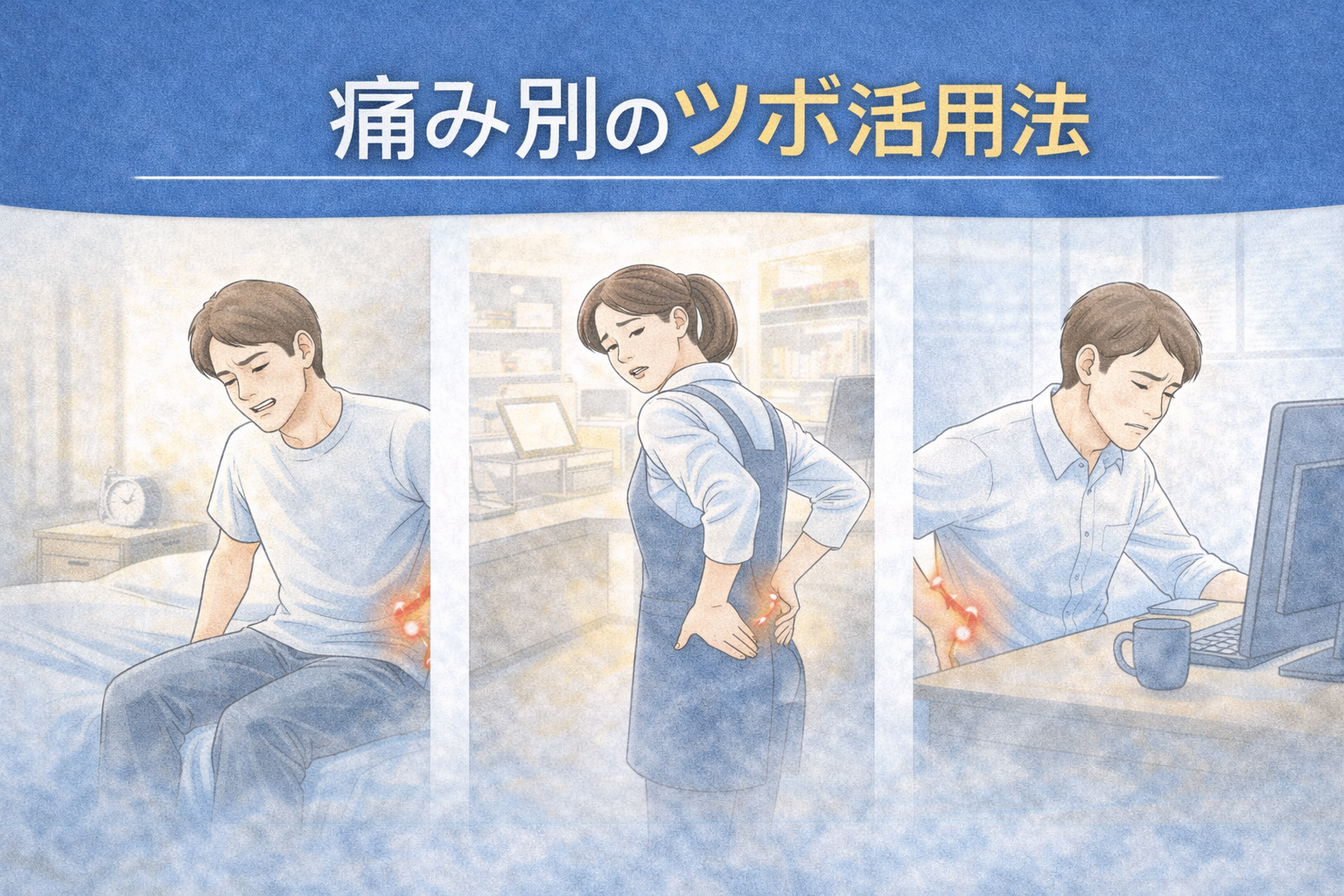 痛み別のツボ活用法