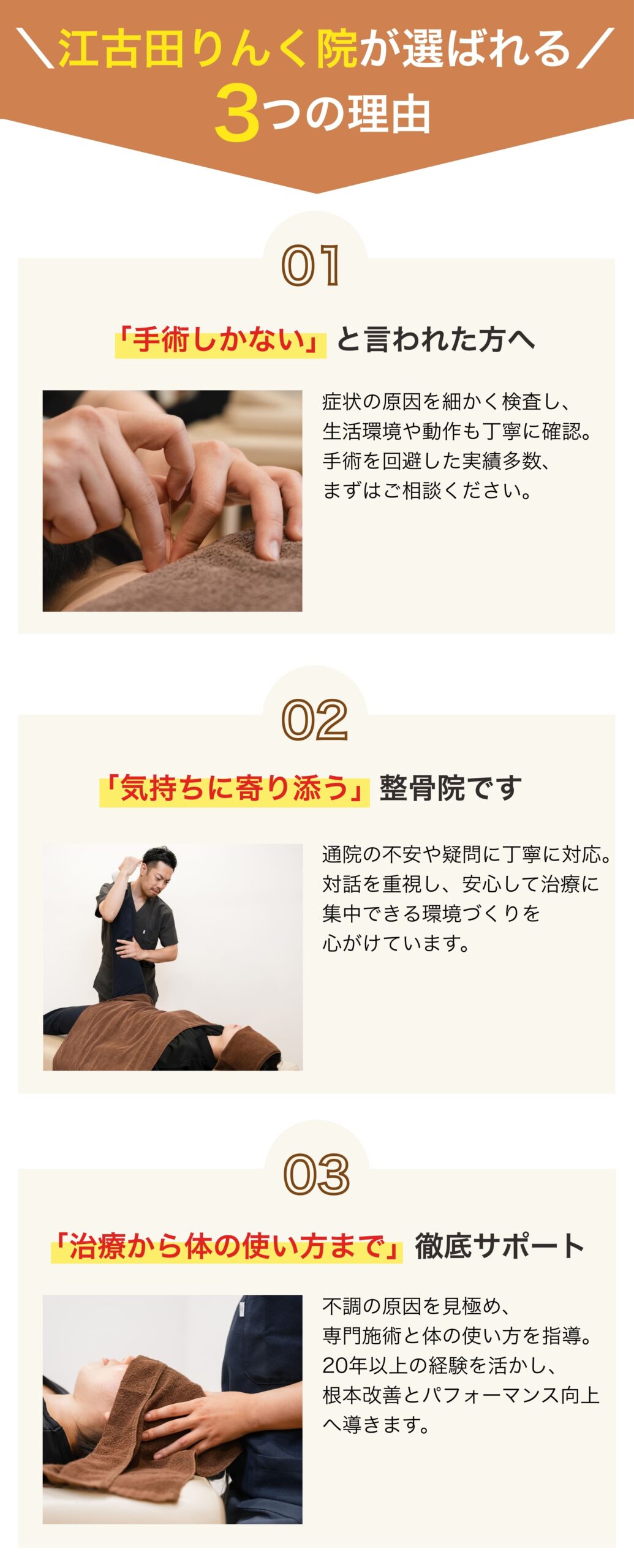 ＼江古田りんく院が選ばれる／
3つの理由

01

「手術しかない」と言われた方へ

症状の原因を細かく検査し、生活環境や動作も丁寧に確認。手術を回避した実績多数、まずはご相談ください。

02

「気持ちに寄り添う」整骨院です

通院の不安や疑問に丁寧に対応。対話を重視し、安心して治療に集中できる環境づくりを心がけています。

03

「治療から体の使い方まで」徹底サポート

不調の原因を見極め、専門施術と体の使い方を指導。20年以上の経験を活かし、根本改善とパフォーマンス向上へ導きます。